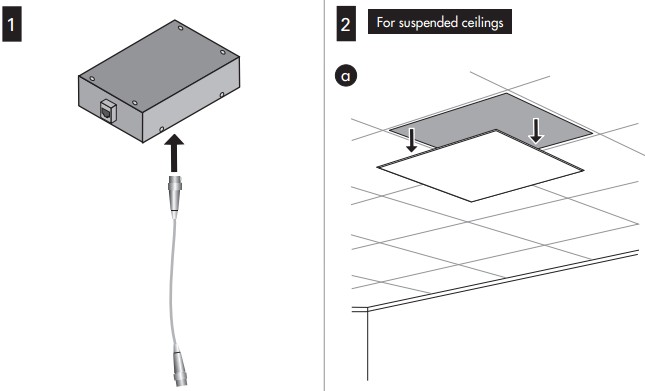 1

2 For suspended ceilings

a